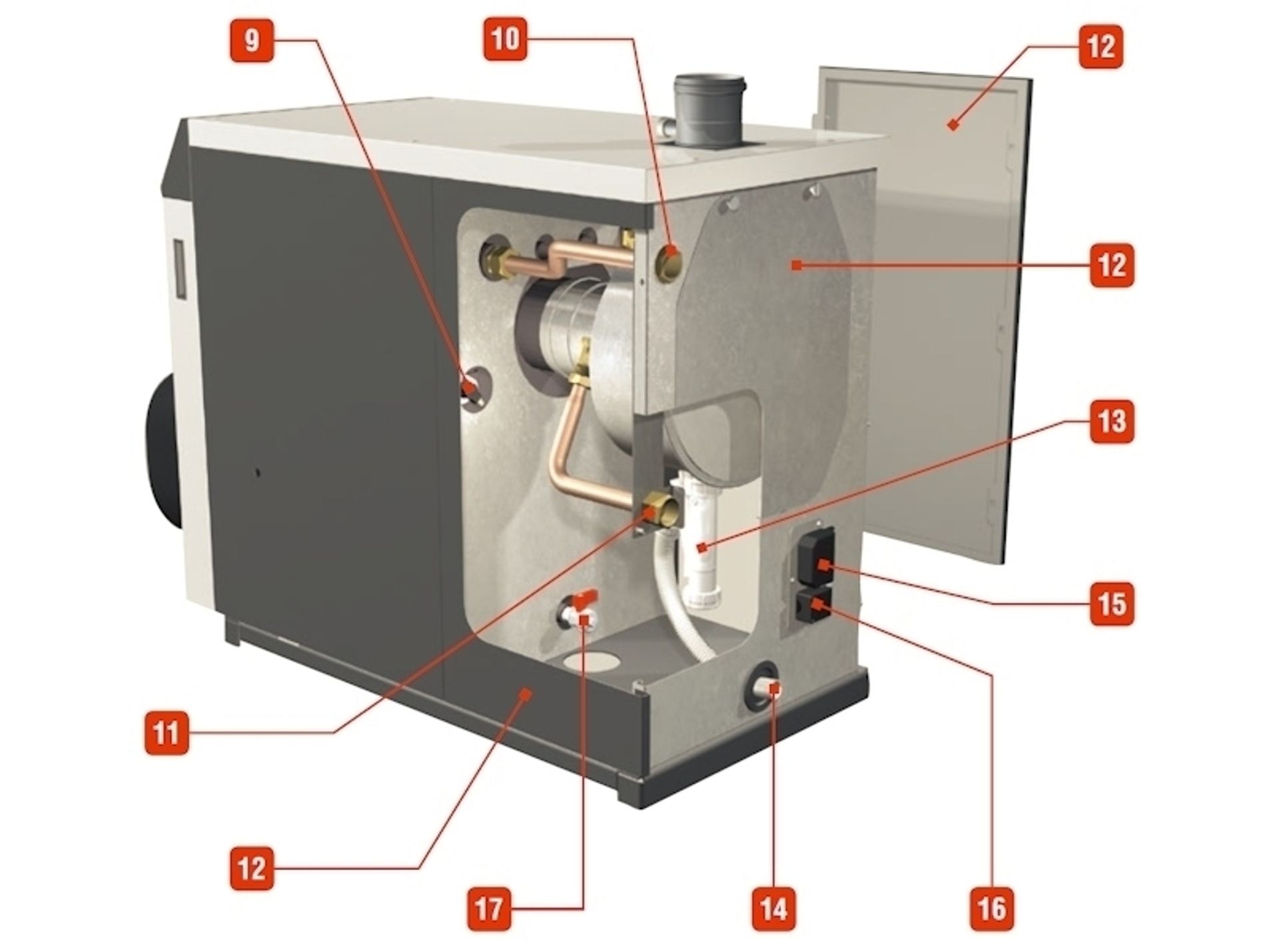 9
10
12
12
13
15
11
12
17
14
16